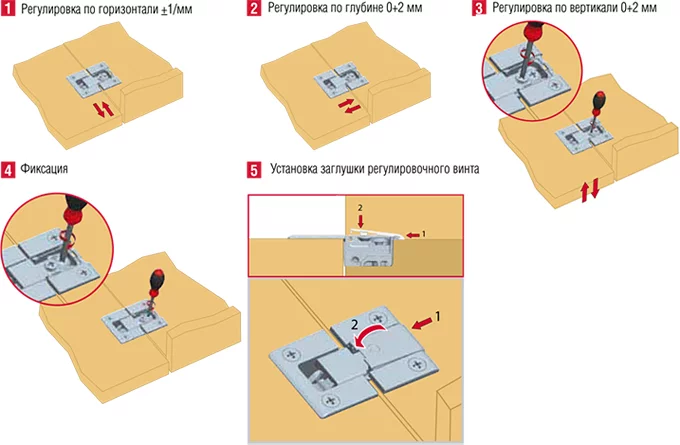 1 Регулировка по горизонтали ±1/мм

2 Регулировка по глубине 0+2 мм

3 Регулировка по вертикали 0+2 мм

4 Фиксация

5 Установка заглушки регулировочного винта

2

1

2

1