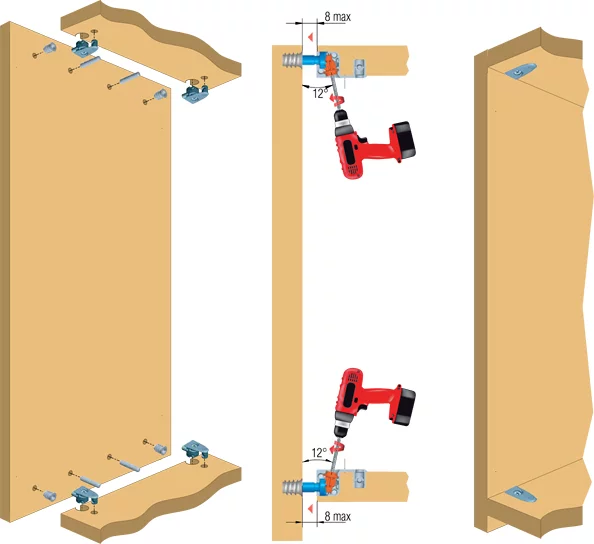 8 max
12°
12°
8 max