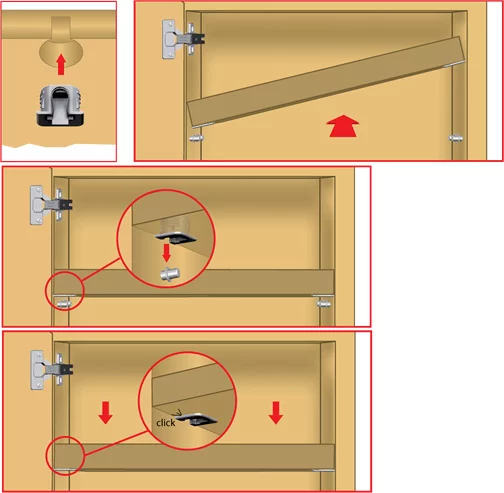 click