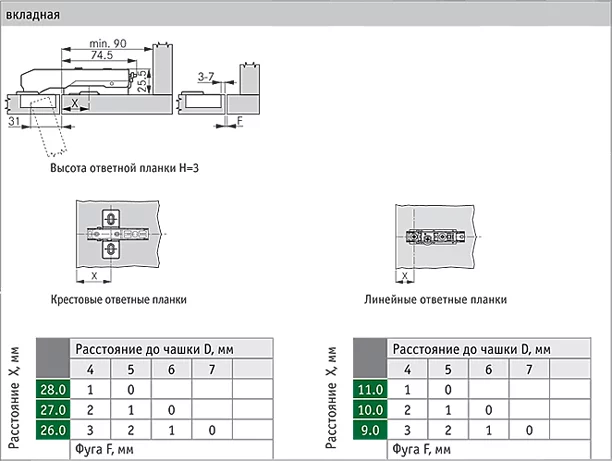 вкладная

min. 90
74.5
25.5
3-7
X
31
F

Высота ответной планки H=3

X

Крестовые ответные планки

X

Линейные ответные планки

Расстояние X, мм

| | Расстояние до чашки D, мм | | | | |
|---|---|---|---|---|---|
| | 4 | 5 | 6 | 7 | |
| 28.0 | 1 | 0 | | | |
| 27.0 | 2 | 1 | 0 | | |
| 26.0 | 3 | 2 | 1 | 0 | |
| | Фуга F, мм | | | | |

Расстояние X, мм

| | Расстояние до чашки D, мм | | | | |
|---|---|---|---|---|---|
| | 4 | 5 | 6 | 7 | |
| 11.0 | 1 | 0 | | | |
| 10.0 | 2 | 1 | 0 | | |
| 9.0 | 3 | 2 | 1 | 0 | |
| | Фуга F, мм | | | | |