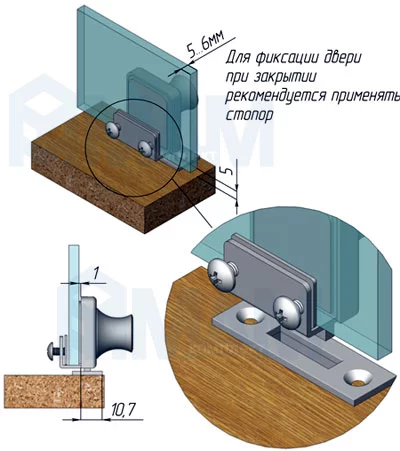 5...6мм

Для фиксации двери при закрытии рекомендуется применять стопор

5

1

10,7