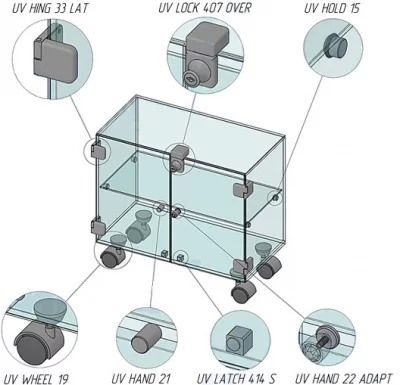 UV HING 33 LAT

UV LOCK 407 OVER

UV HOLD 15

UV WHEEL 19

UV HAND 21

UV LATCH 414 S

UV HAND 22 ADAPT