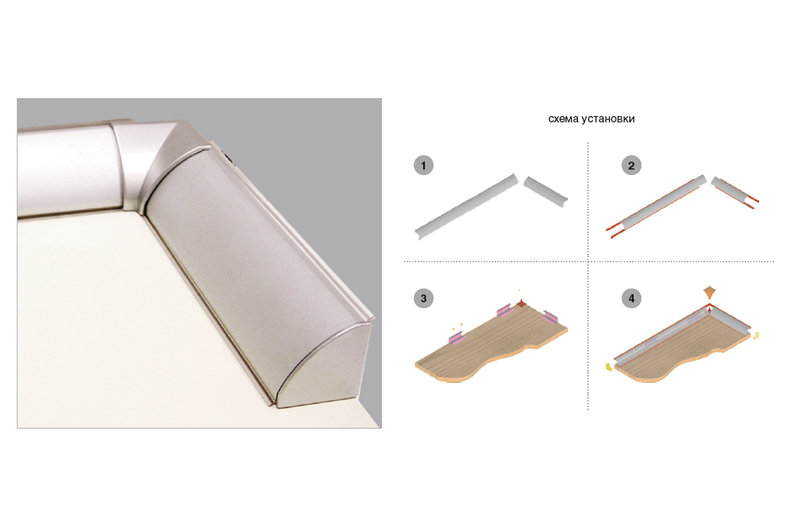 схема установки

1

2

3

4