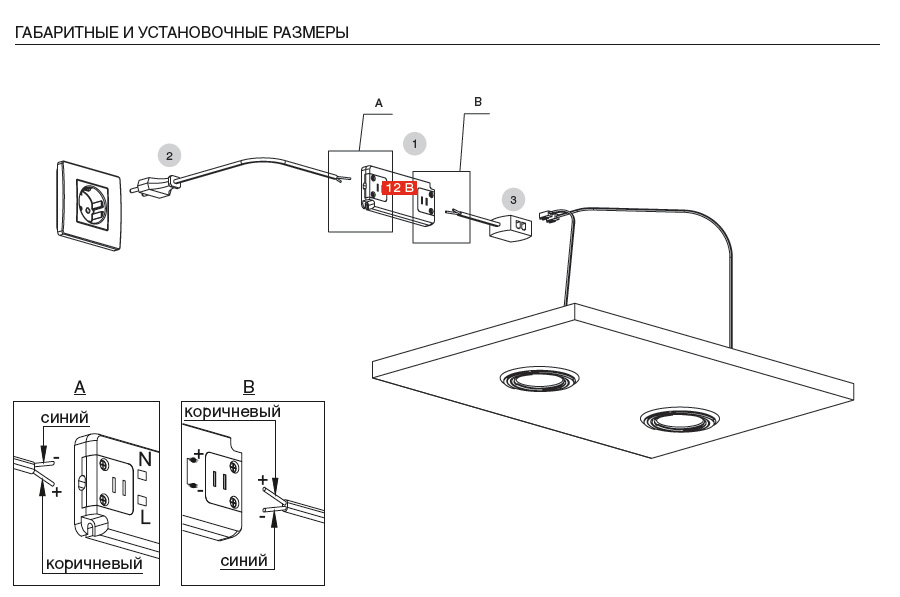 ГАБАРИТНЫЕ И УСТАНОВОЧНЫЕ РАЗМЕРЫ

A

B

2

1

12 В

3

A

синий

-

+

N

L

коричневый

B

коричневый

+

-

+

-

синий