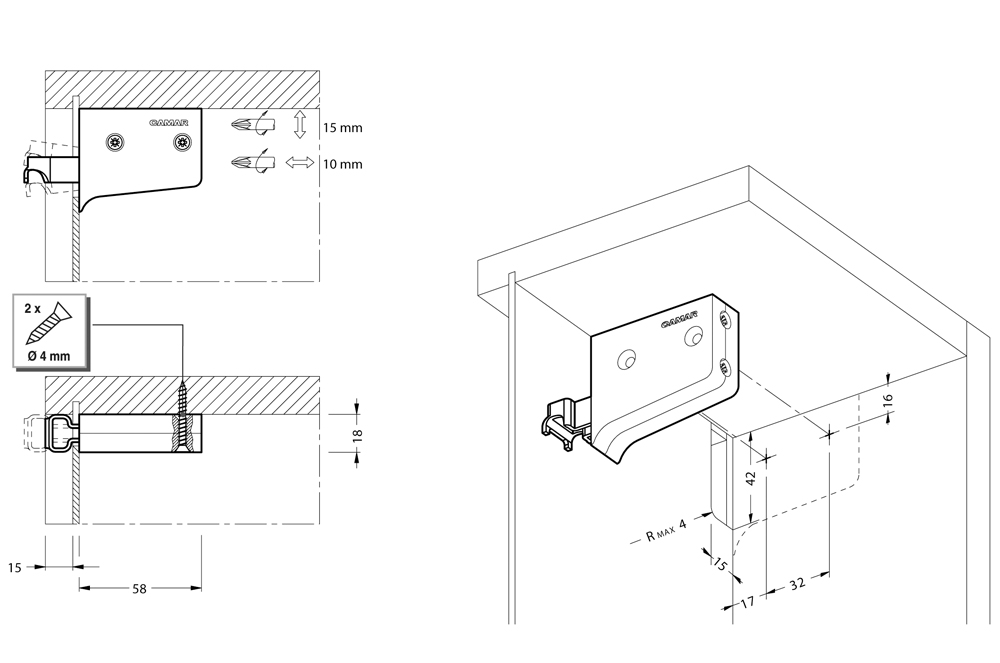 CAMAR

15 mm

10 mm

2 x

Ø 4 mm

18

15

58

CAMAR

16

42

R MAX 4

15

17

32