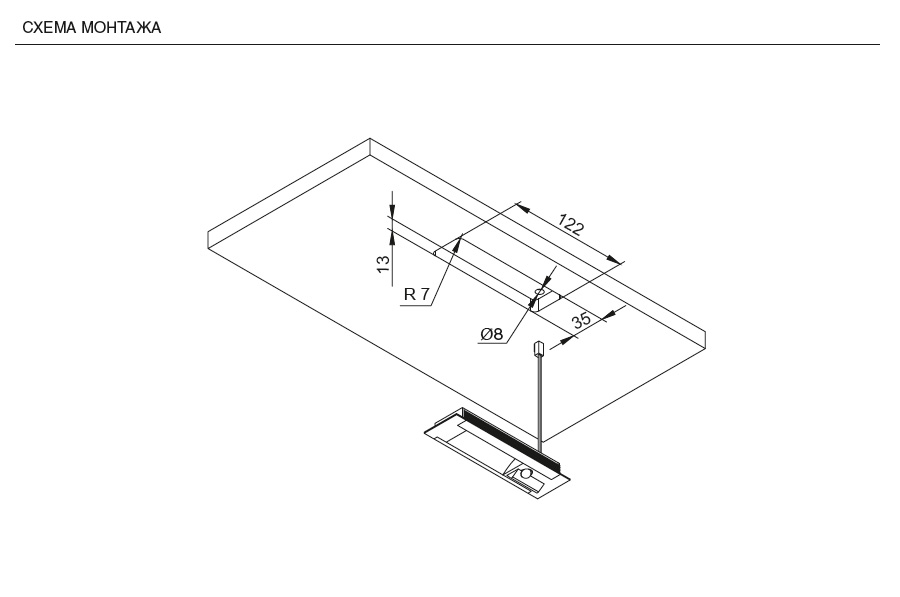 СХЕМА МОНТАЖА

122

13

R 7

Ø8

35