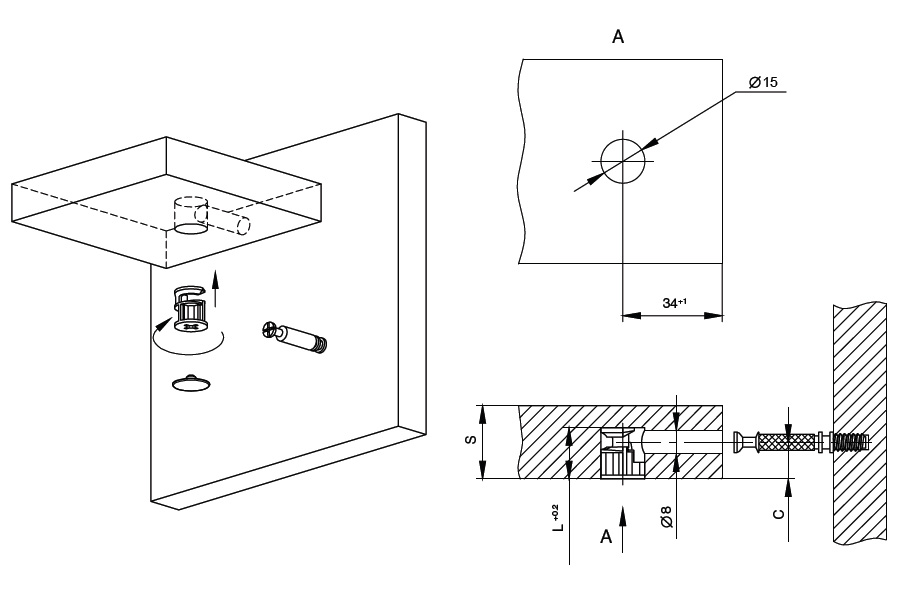 A

Ø15

$34^{+1}$

S

$L^{+0.2}$

A

Ø8

C