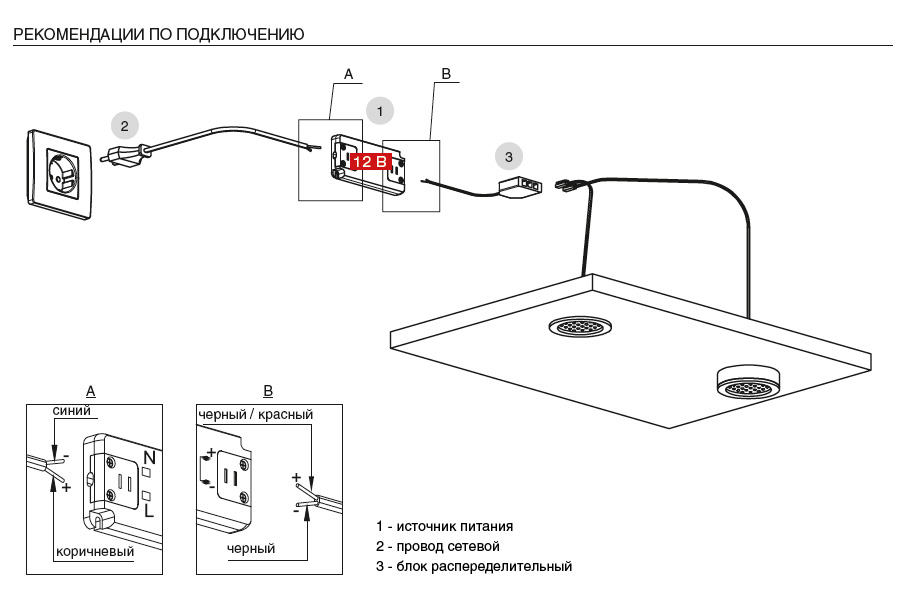 РЕКОМЕНДАЦИИ ПО ПОДКЛЮЧЕНИЮ

A

B

1

2

3

12 В

A

синий

-

+

N

L

коричневый

B

черный / красный

+

-

+

-

черный

1 - источник питания
2 - провод сетевой
3 - блок распеределительный