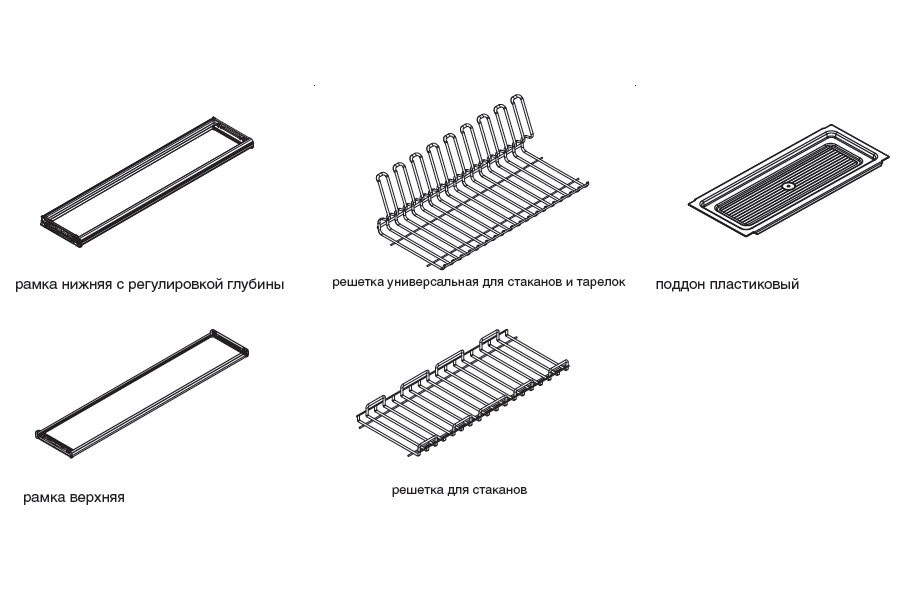 рамка нижняя с регулировкой глубины

решетка универсальная для стаканов и тарелок

поддон пластиковый

рамка верхняя

решетка для стаканов