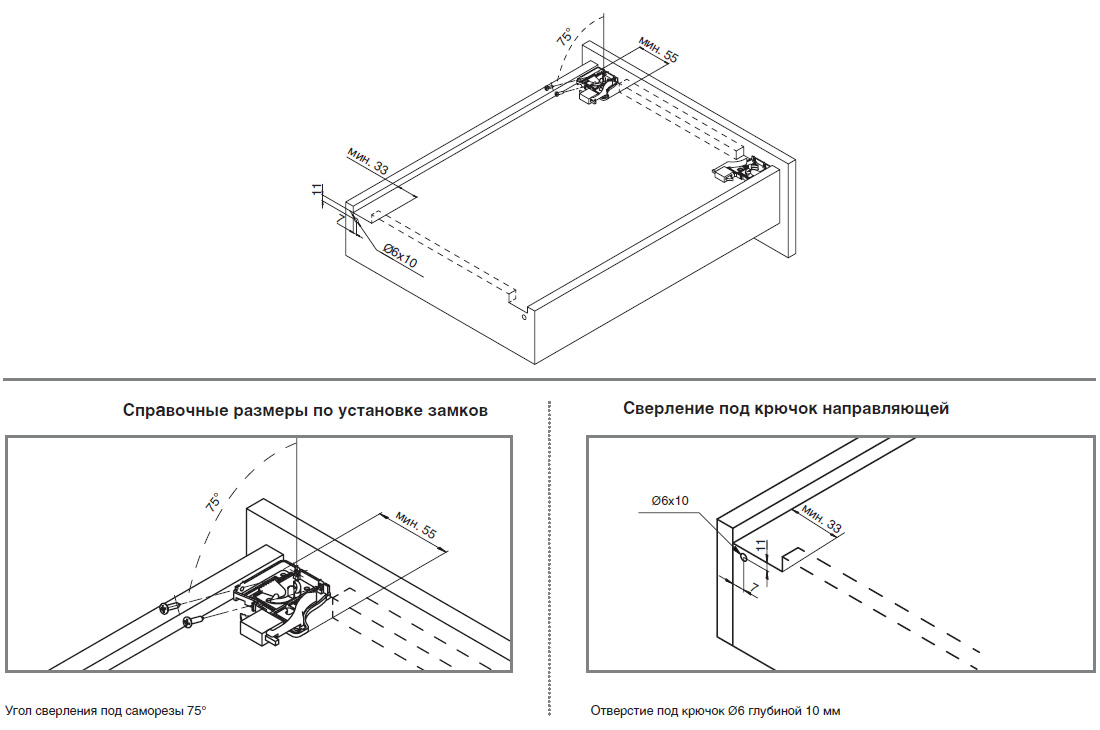 75°
мин. 55
мин. 33
11
Ø6x10

Справочные размеры по установке замков

75°
мин. 55

Угол сверления под саморезы 75°

Сверление под крючок направляющей

Ø6x10
мин. 33
11
7

Отверстие под крючок Ø6 глубиной 10 мм